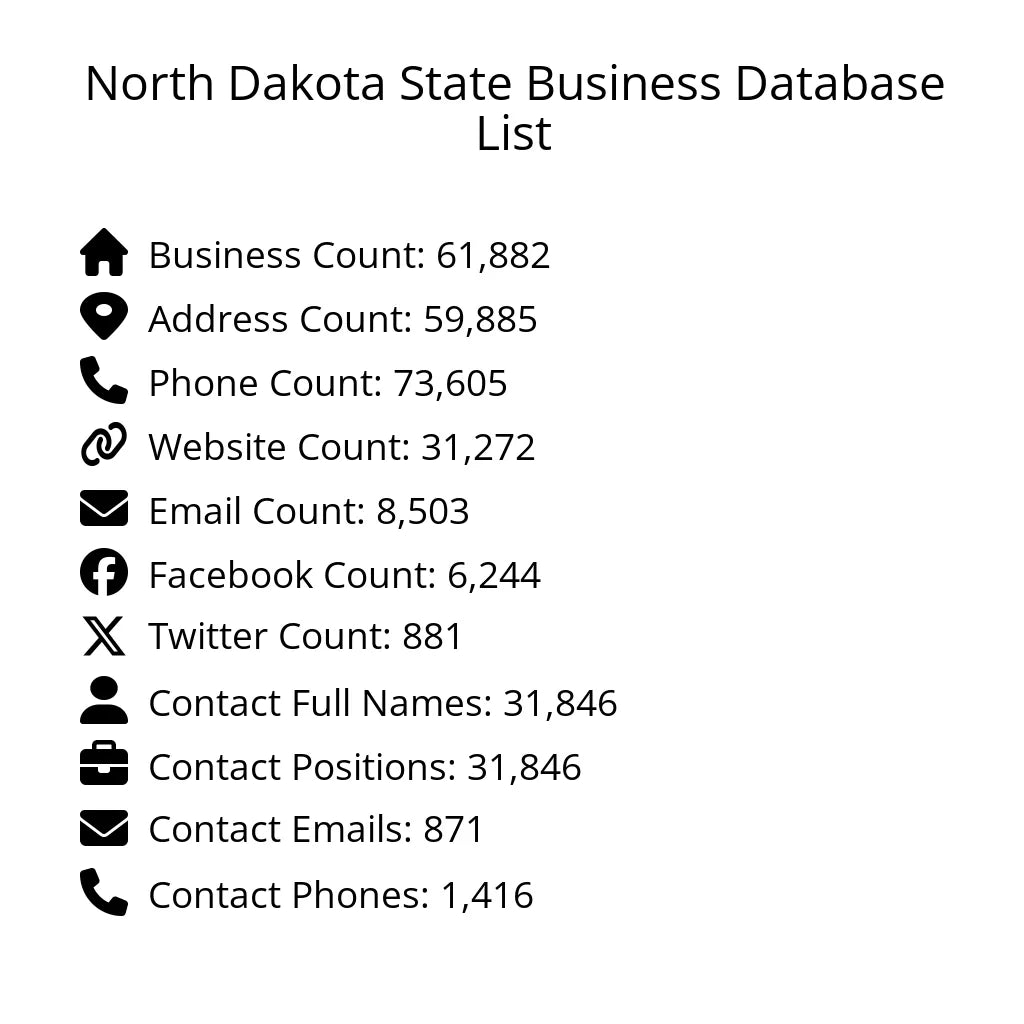 North Dakota State Business Database List

Business Count: 61,882
Address Count: 59,885
Phone Count: 73,605
Website Count: 31,272
Email Count: 8,503
Facebook Count: 6,244
Twitter Count: 881
Contact Full Names: 31,846
Contact Positions: 31,846
Contact Emails: 871
Contact Phones: 1,416