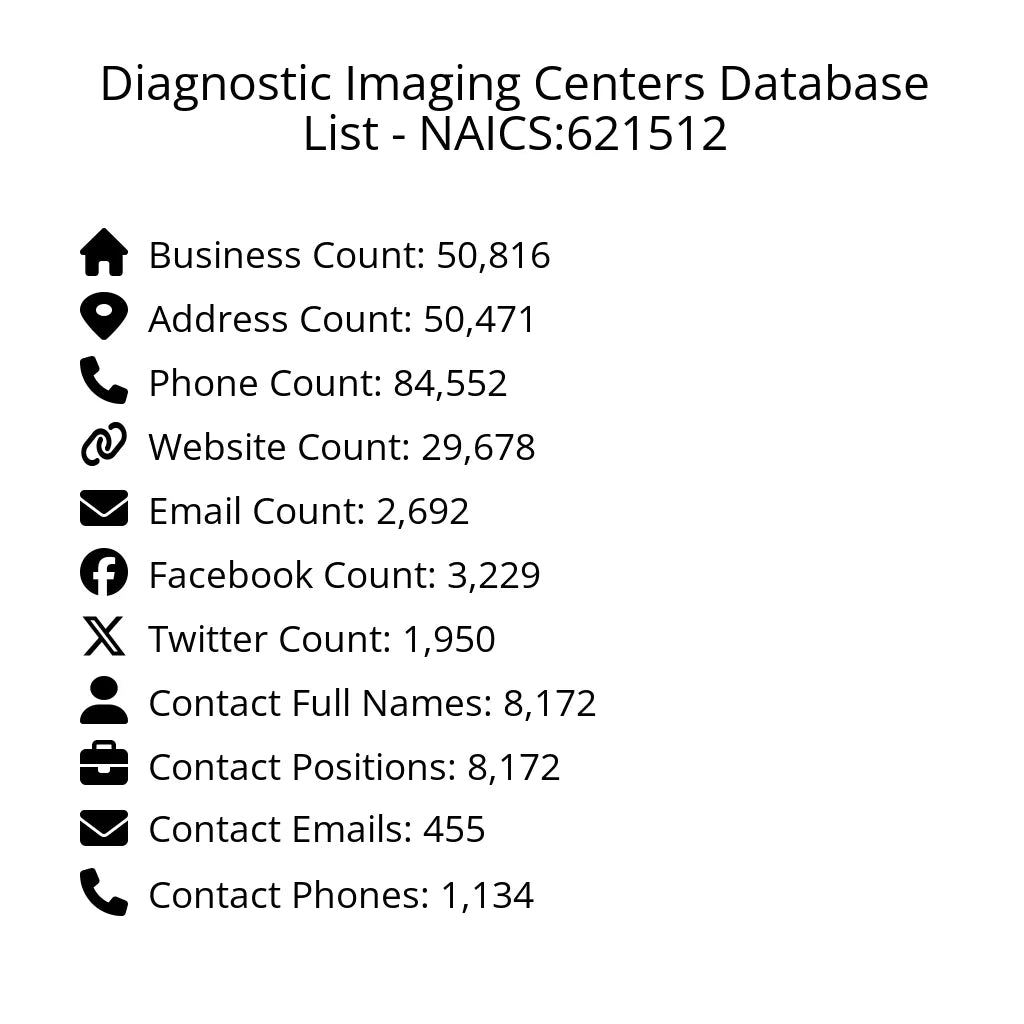 Diagnostic Imaging Centers Database List - NAICS:621512

Business Count: 50,816
Address Count: 50,471
Phone Count: 84,552
Website Count: 29,678
Email Count: 2,692
Facebook Count: 3,229
Twitter Count: 1,950
Contact Full Names: 8,172
Contact Positions: 8,172
Contact Emails: 455
Contact Phones: 1,134