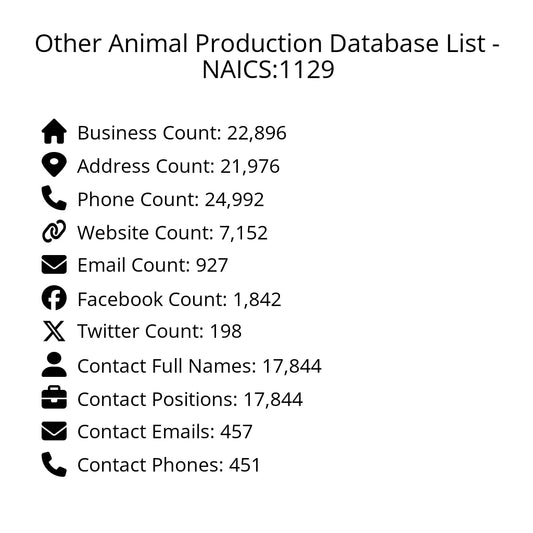 Other Animal Production Database List - NAICS:1129

Business Count: 22,896
Address Count: 21,976
Phone Count: 24,992
Website Count: 7,152
Email Count: 927
Facebook Count: 1,842
Twitter Count: 198
Contact Full Names: 17,844
Contact Positions: 17,844
Contact Emails: 457
Contact Phones: 451